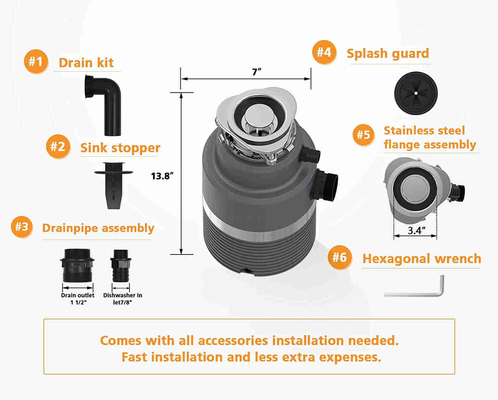 #1 Drain kit

#2 Sink stopper

#3 Drainpipe assembly

Drain outlet 1 1/2"

Dishwasher in let7/8"

7"

13.8"

#4 Splash guard

#5 Stainless steel flange assembly

3.4"

#6 Hexagonal wrench

Comes with all accessories installation needed. Fast installation and less extra expenses.